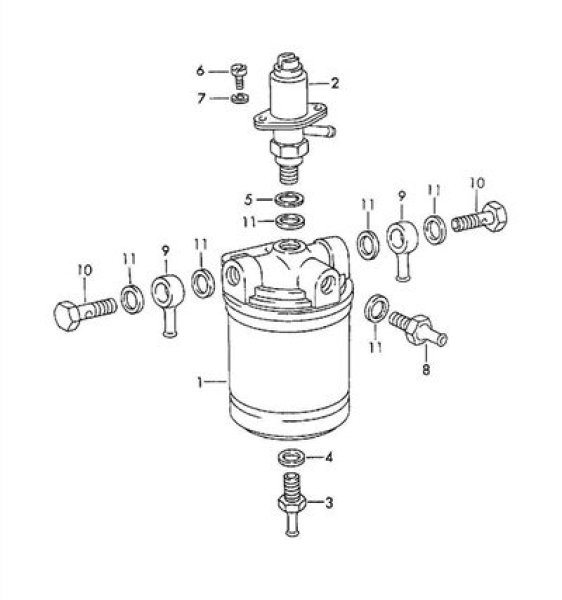 6
7
2
5
11
11
9
11
10
10
11
9
11
11
8
1
4
3